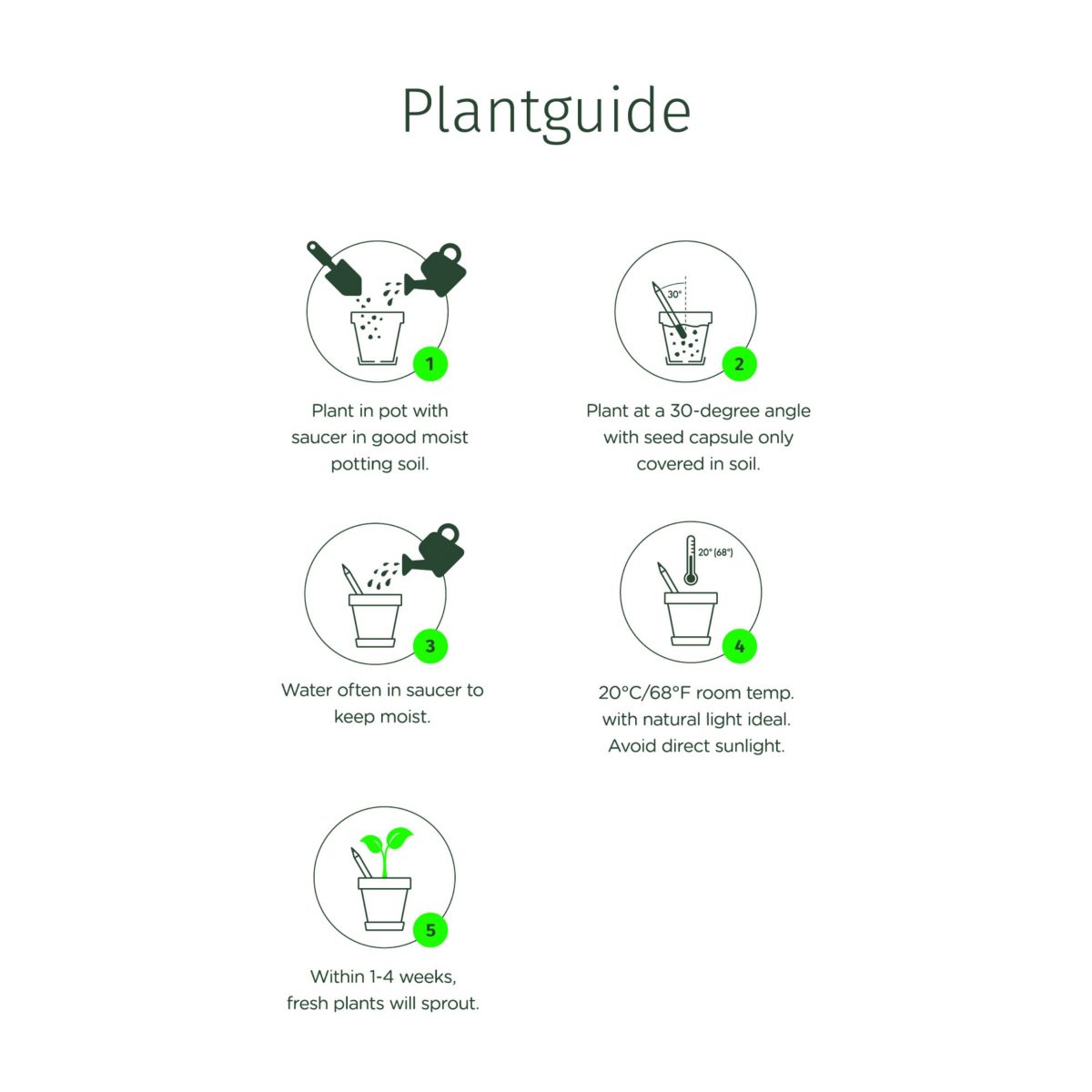 Plantguide

1

Plant in pot with saucer in good moist potting soil.

30°

2

Plant at a 30-degree angle with seed capsule only covered in soil.

3

Water often in saucer to keep moist.

20° (68°)

4

20°C/68°F room temp. with natural light ideal. Avoid direct sunlight.

5

Within 1-4 weeks, fresh plants will sprout.